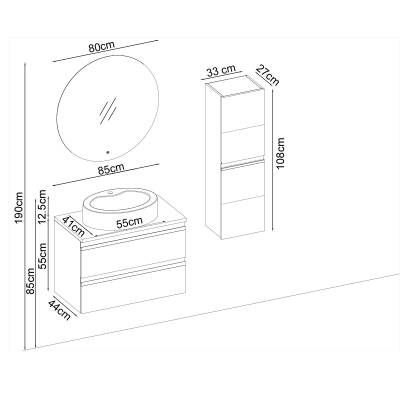 80cm

33 cm

27cm

108cm

85cm

190cm

12.5cm

41cm

55cm

55cm

85cm

44cm